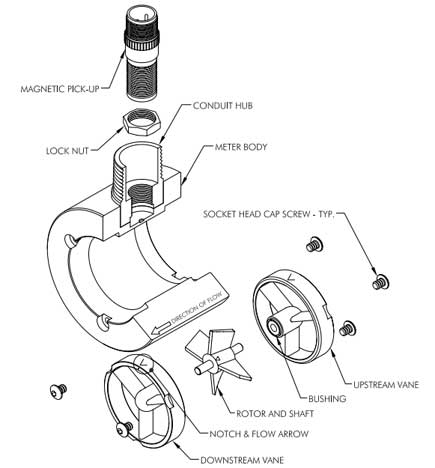 MAGNETIC PICK-UP
CONDUIT HUB
LOCK NUT
METER BODY
SOCKET HEAD CAP SCREW - TYP.
DIRECTION OF FLOW
UPSTREAM VANE
BUSHING
ROTOR AND SHAFT
NOTCH & FLOW ARROW
DOWNSTREAM VANE