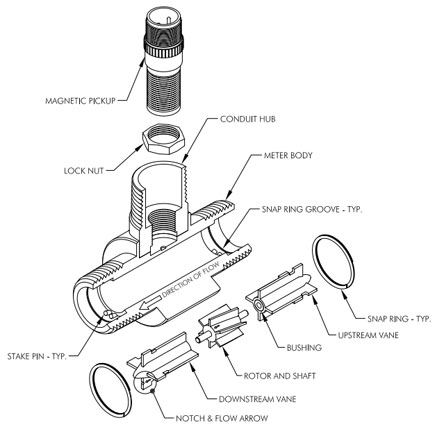 MAGNETIC PICKUP
CONDUIT HUB
LOCK NUT
METER BODY
SNAP RING GROOVE - TYP.
DIRECTION OF FLOW
SNAP RING - TYP.
UPSTREAM VANE
BUSHING
STAKE PIN - TYP.
ROTOR AND SHAFT
DOWNSTREAM VANE
NOTCH & FLOW ARROW